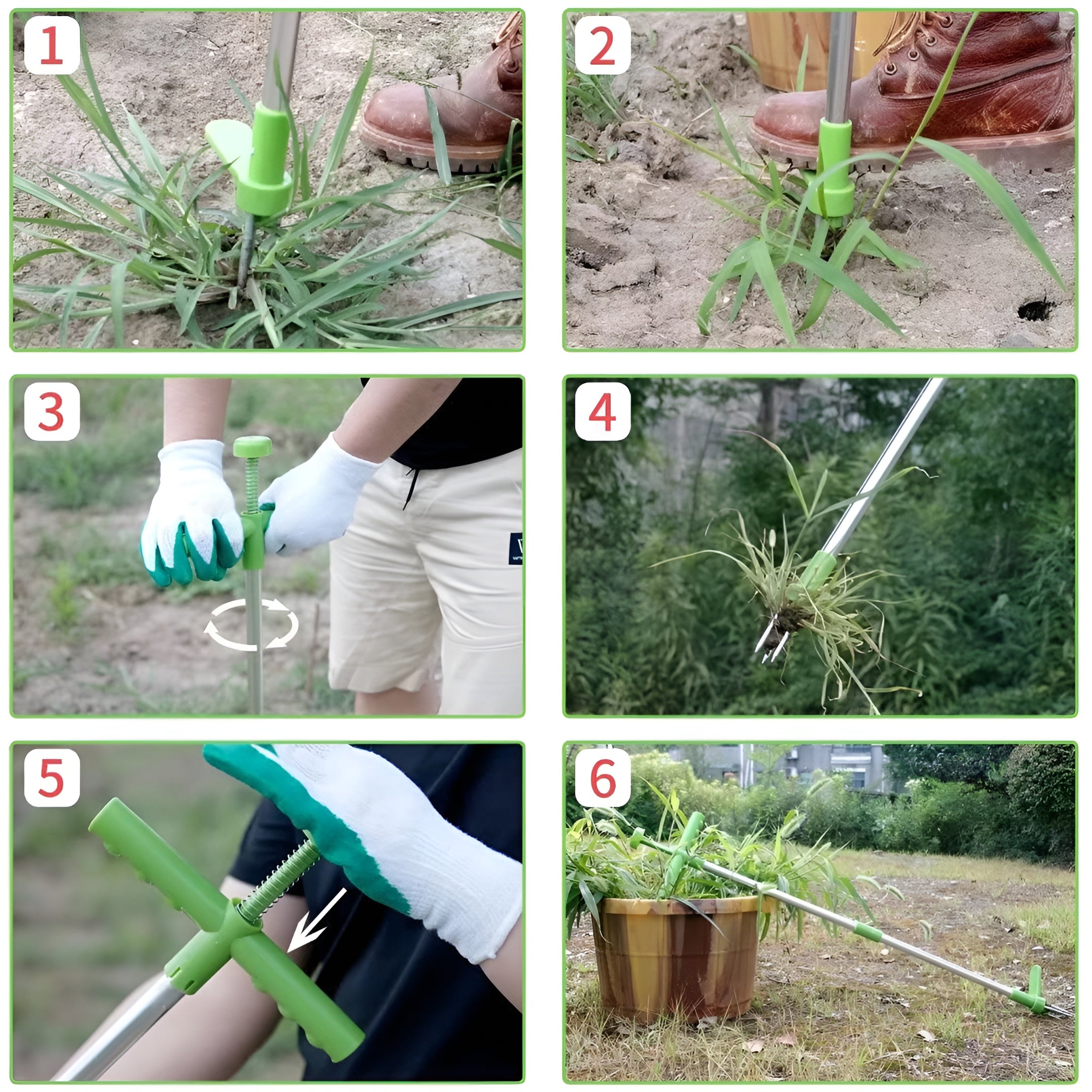 1

2

3

4

5

6