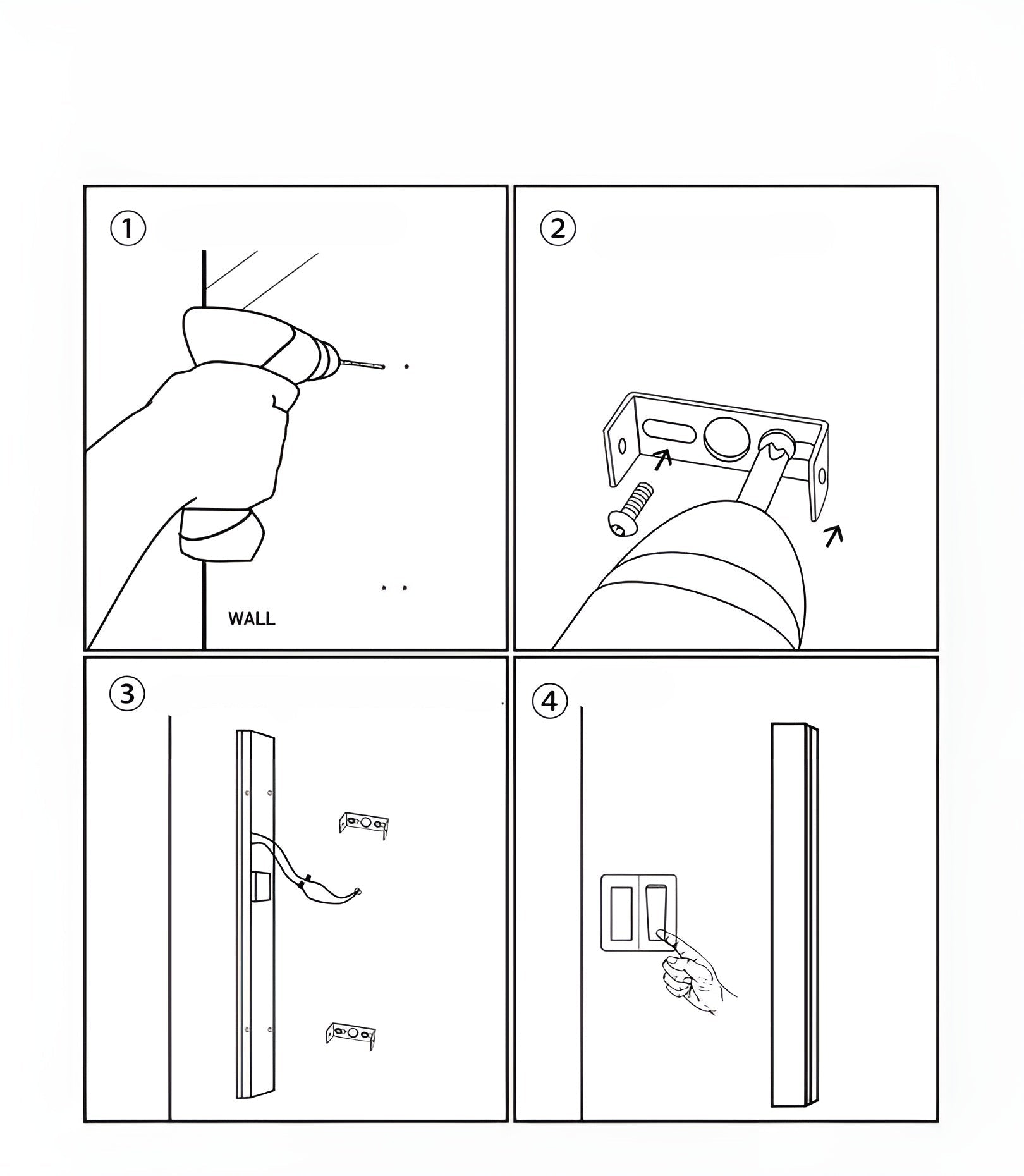 ①

WALL

②

③

④