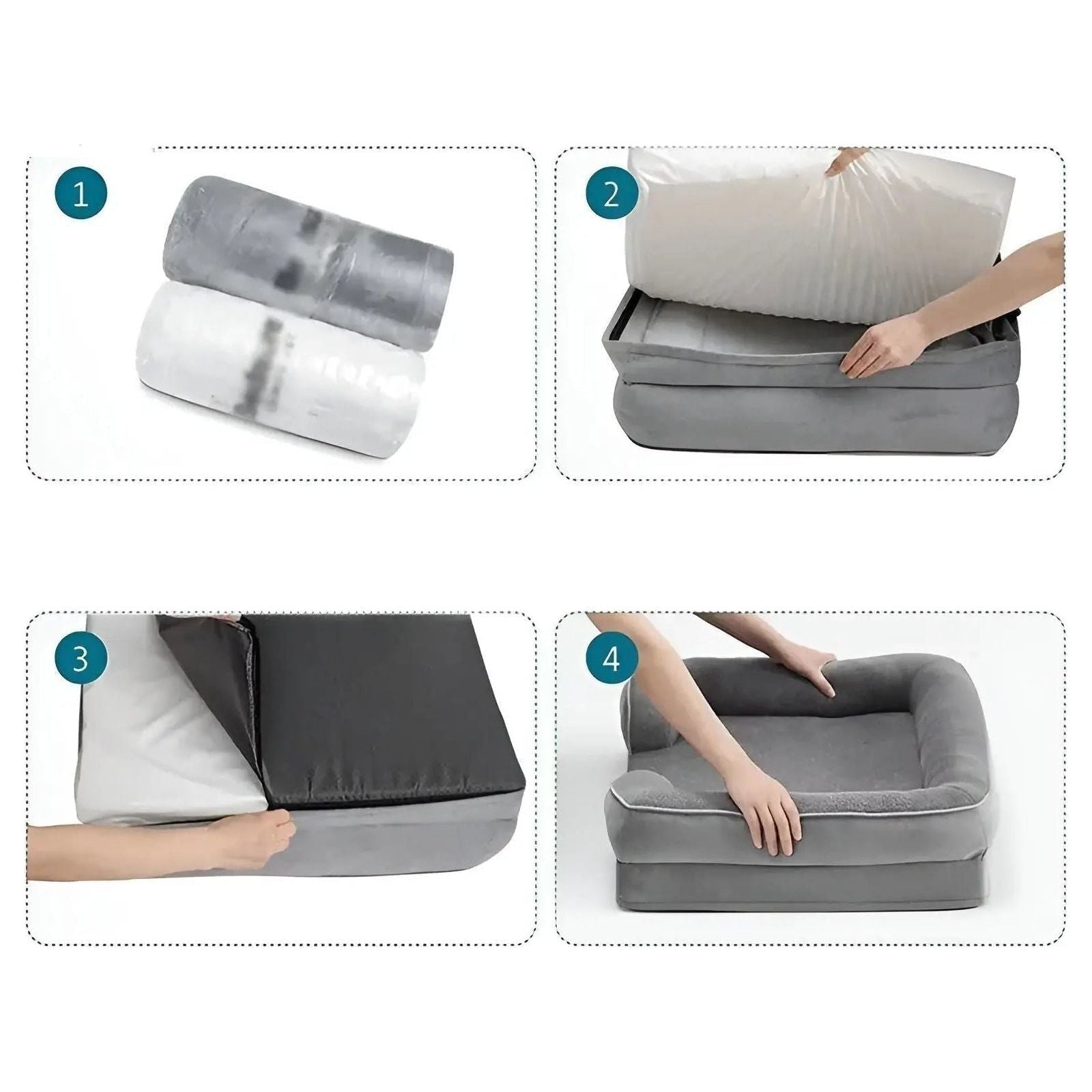 1

2

3

4