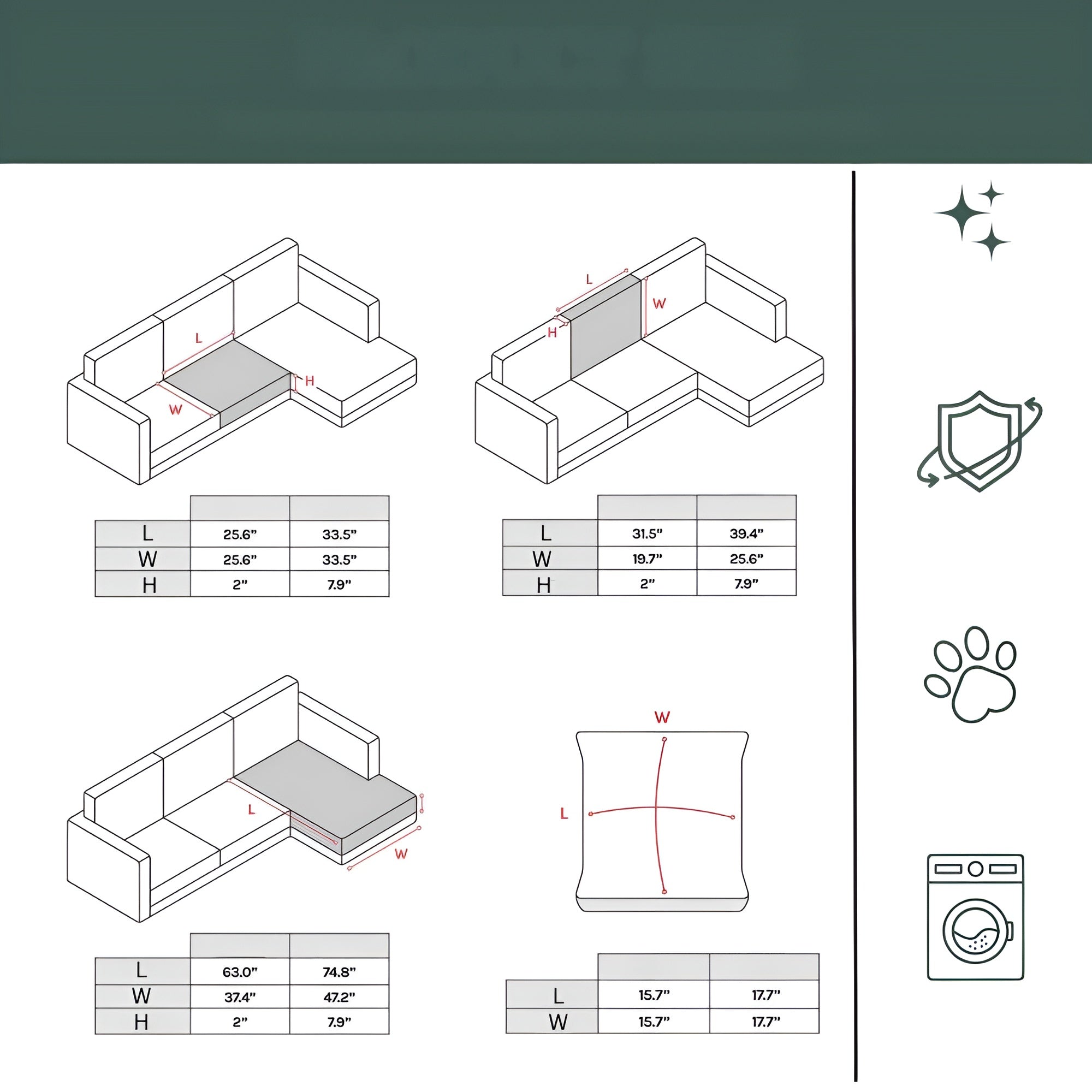 L
W
H

| | | |
|---|---|---|
| L | 25.6" | 33.5" |
| W | 25.6" | 33.5" |
| H | 2" | 7.9" |

L
W
H

| | | |
|---|---|---|
| L | 31.5" | 39.4" |
| W | 19.7" | 25.6" |
| H | 2" | 7.9" |

L
W

| | | |
|---|---|---|
| L | 63.0" | 74.8" |
| W | 37.4" | 47.2" |
| H | 2" | 7.9" |

W
L

| | | |
|---|---|---|
| L | 15.7" | 17.7" |
| W | 15.7" | 17.7" |